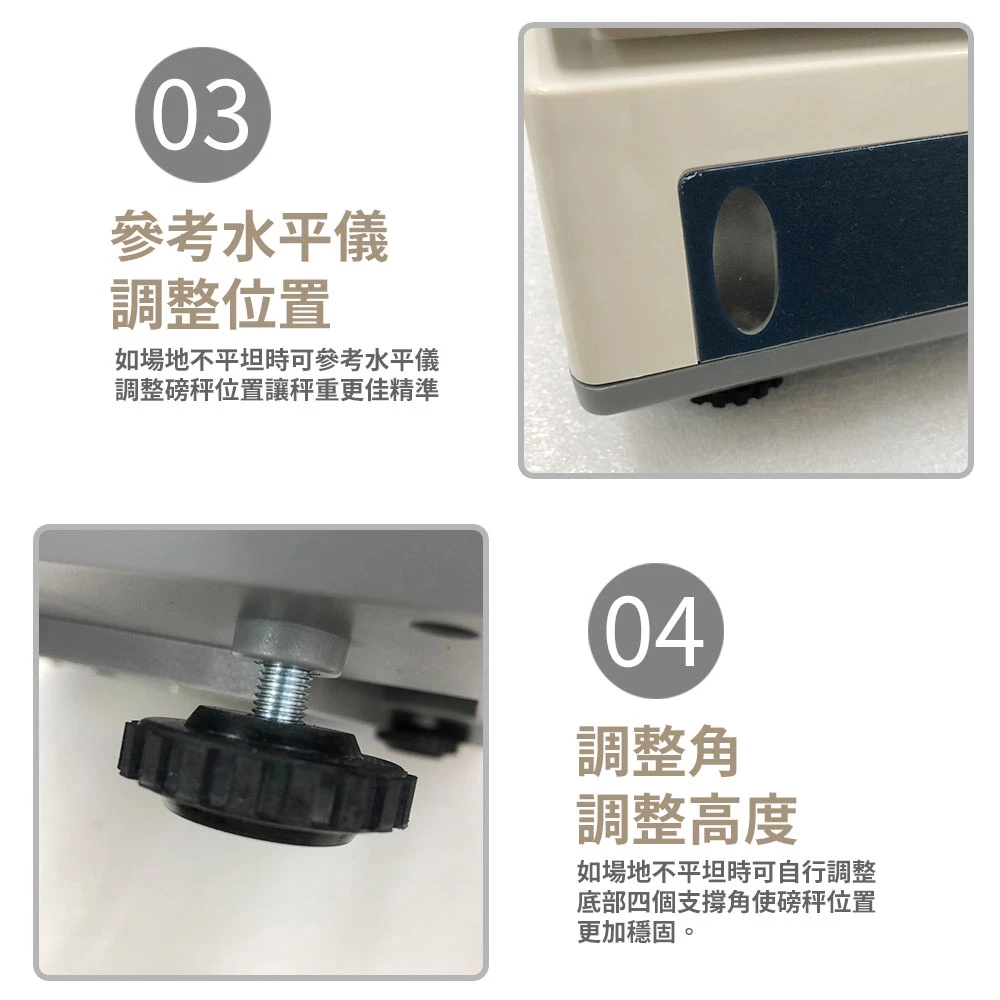 03

參考水平儀
調整位置

如場地不平坦時可參考水平儀
調整磅秤位置讓秤重更佳精準

04

調整角
調整高度

如場地不平坦時可自行調整
底部四個支撐角使磅秤位置
更加穩固。